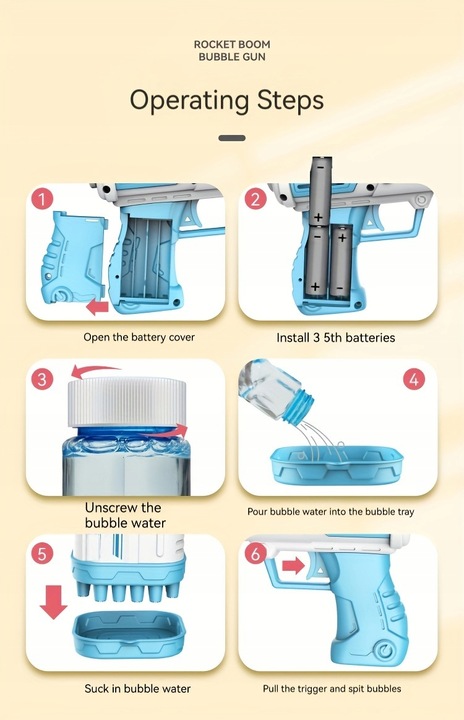 ROCKET BOOM
BUBBLE GUN

Operating Steps

1
Open the battery cover

2
Install 3 5th batteries

3
Unscrew the bubble water

4
Pour bubble water into the bubble tray

5
Suck in bubble water

6
Pull the trigger and spit bubbles