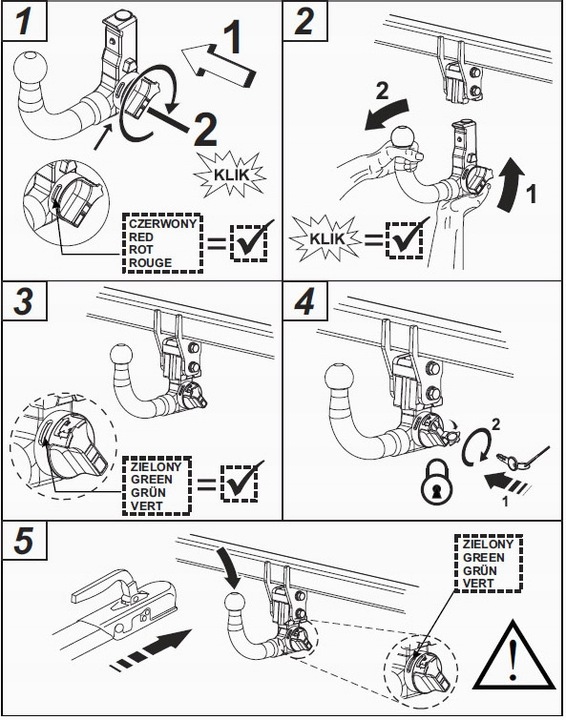 1

1

2

KLIK

CZERWONY
RED
ROT
ROUGE

=

2

2

1

KLIK

=

3

ZIELONY
GREEN
GRÜN
VERT

=

4

2

1

5

ZIELONY
GREEN
GRÜN
VERT

!