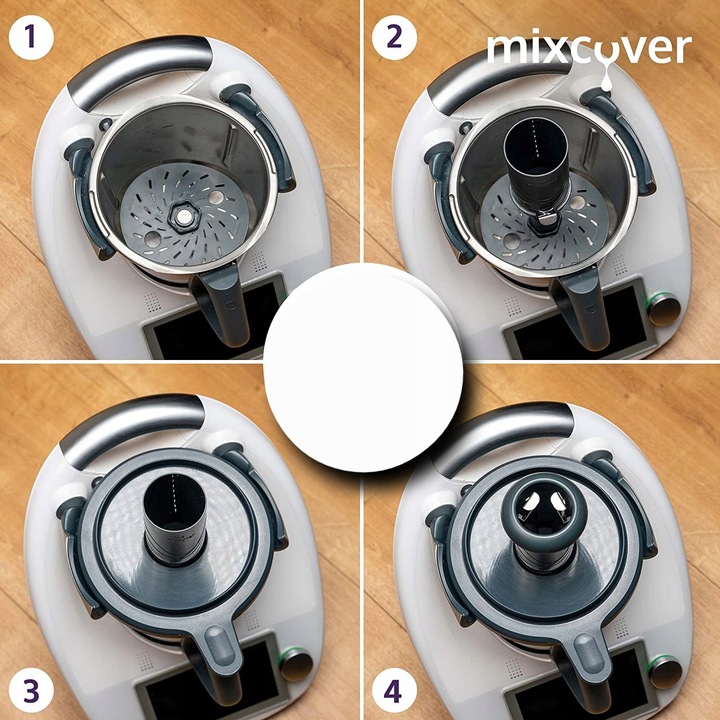 1

2

mixcover

3

4