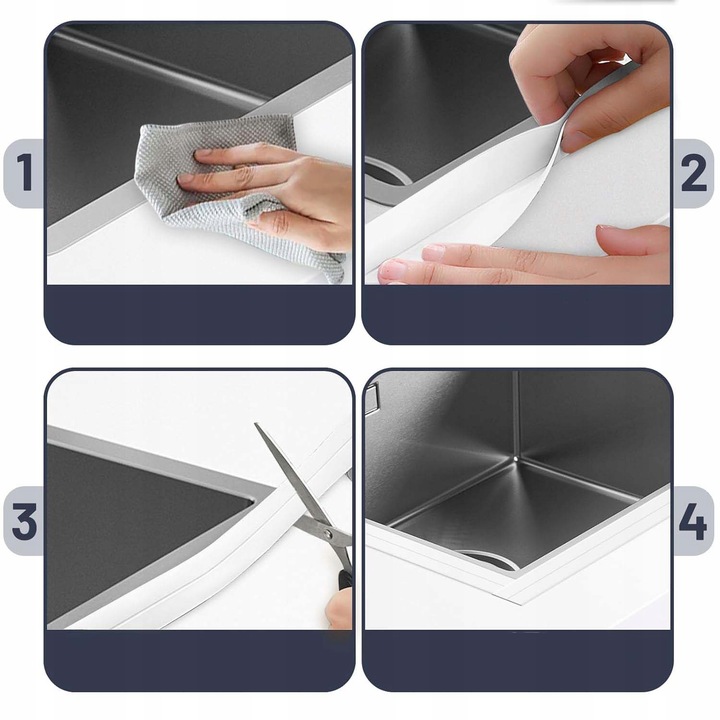 1

2

3

4