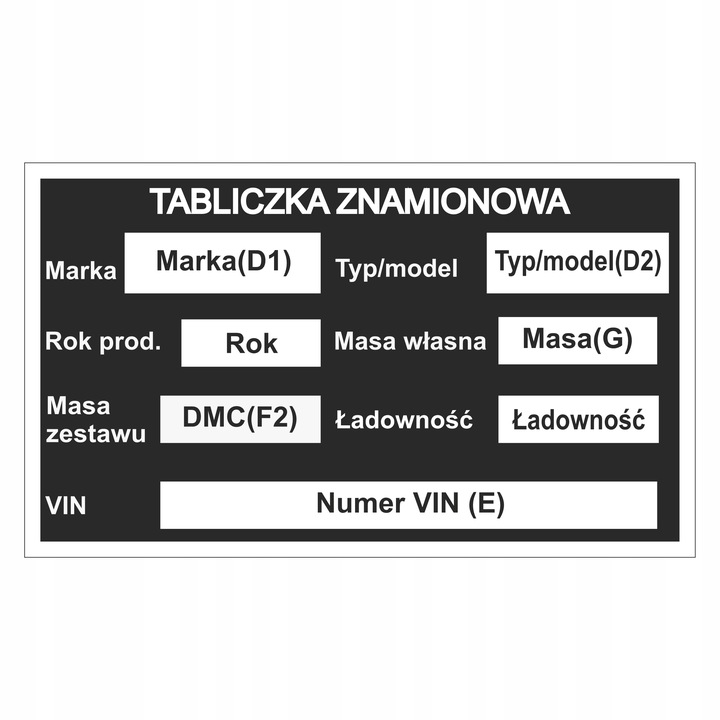 TABLICZKA ZNAMIONOWA

Marka
Marka(D1)
Typ/model
Typ/model(D2)

Rok prod.
Rok
Masa własna
Masa(G)

Masa zestawu
DMC(F2)
Ładowność
Ładowność

VIN
Numer VIN (E)