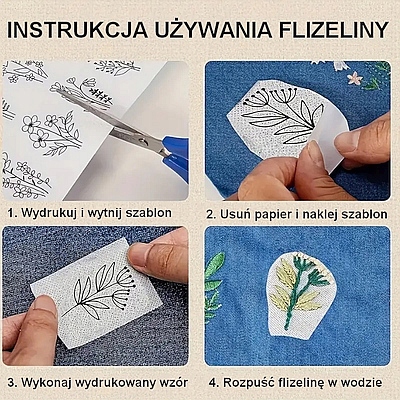 INSTRUKCJA UŻYWANIA FLIZELINY

1. Wydrukuj i wytnij szablon

2. Usuń papier i naklej szablon

3. Wykonaj wydrukowany wzór

4. Rozpuść flizelinę w wodzie