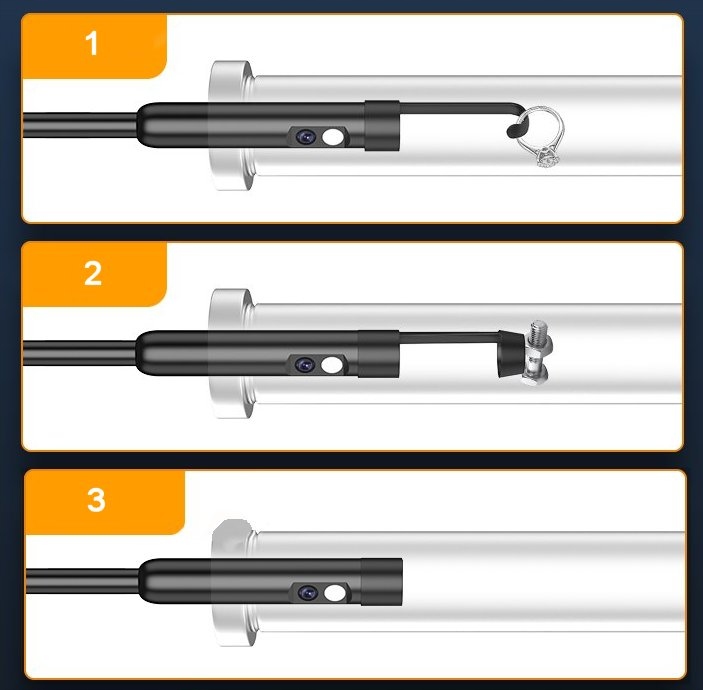 1

2

3