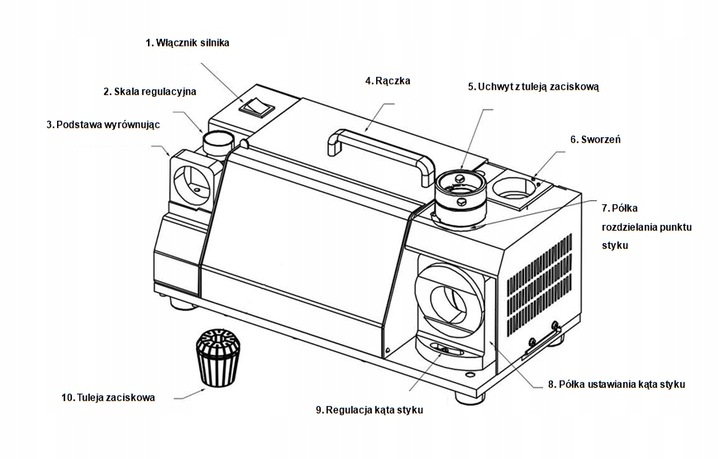 1. Włącznik silnika

2. Skala regulacyjna

3. Podstawa wyrównując

4. Rączka

5. Uchwyt z tuleją zaciskową

6. Sworzeń

7. Półka rozdzielania punktu styku

8. Półka ustawiania kąta styku

9. Regulacja kąta styku

10. Tuleja zaciskowa