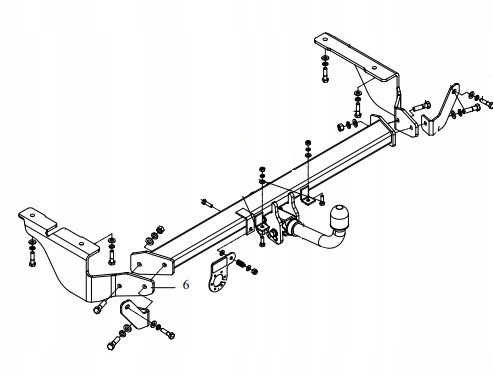 6