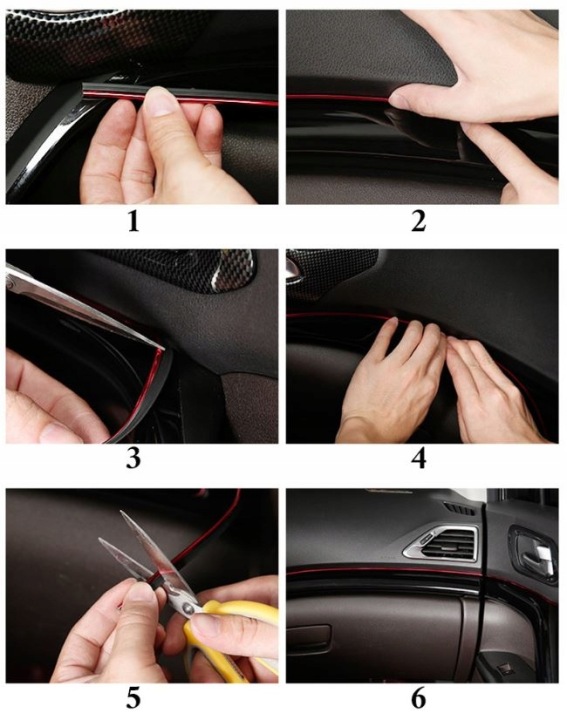 1 2

3 4

5 6