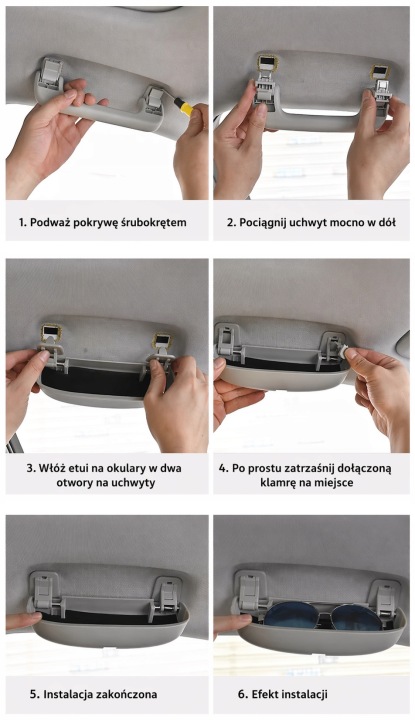 1. Podważ pokrywę śrubokrętem

2. Pociągnij uchwyt mocno w dół

3. Włóż etui na okulary w dwa otwory na uchwyty

4. Po prostu zatrzaśnij dołączoną klamrę na miejsce

5. Instalacja zakończona

6. Efekt instalacji