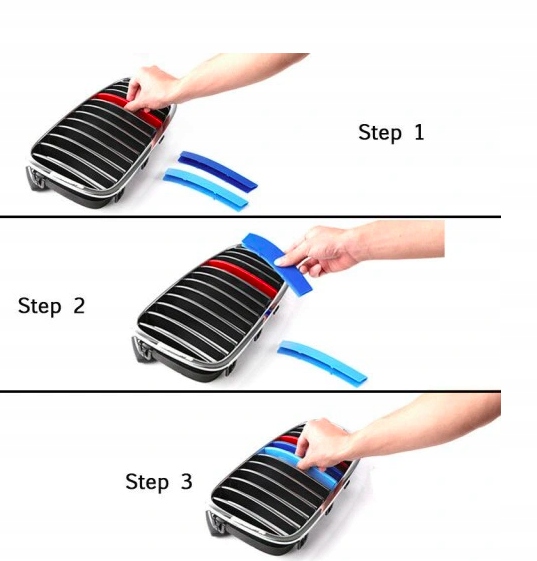 Step 1

Step 2

Step 3