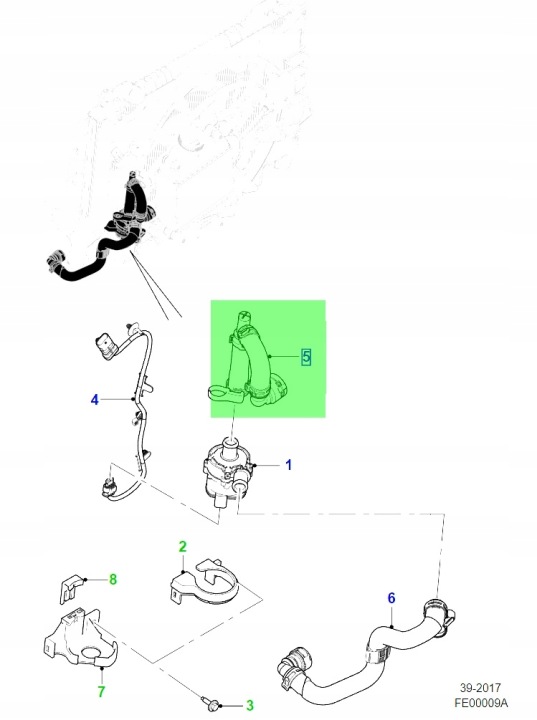 5
4
1
2
8
6
7
3
39-2017
FE00009A