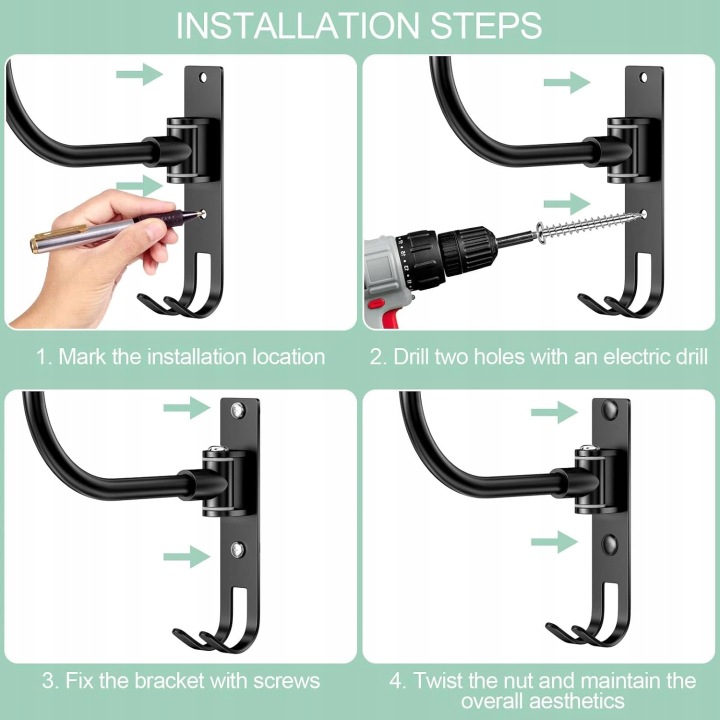 INSTALLATION STEPS

1. Mark the installation location

2. Drill two holes with an electric drill

3. Fix the bracket with screws

4. Twist the nut and maintain the overall aesthetics