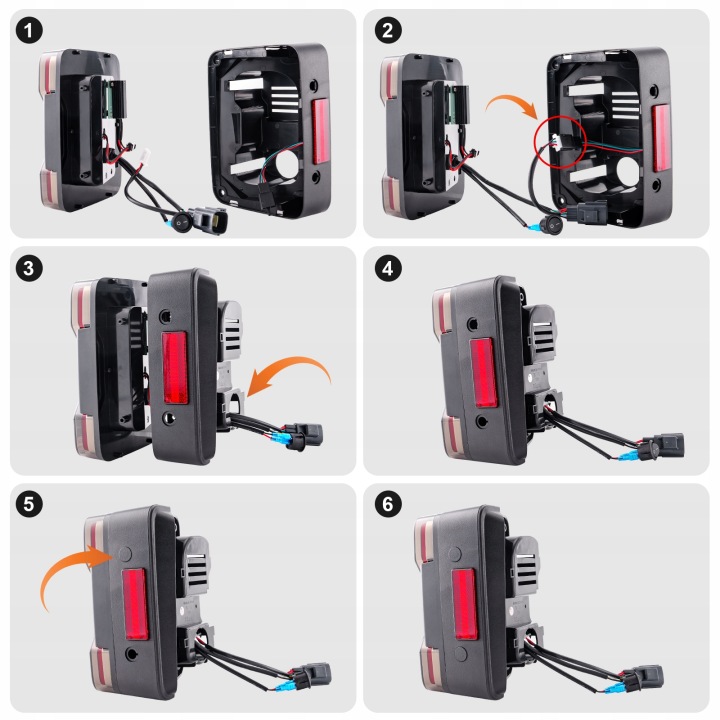 1

2

3

4

5

6