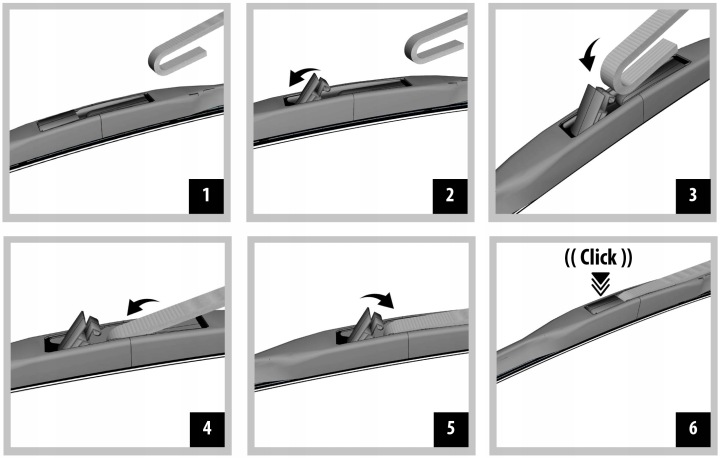 1

2

3

4

5

(( Click ))

6