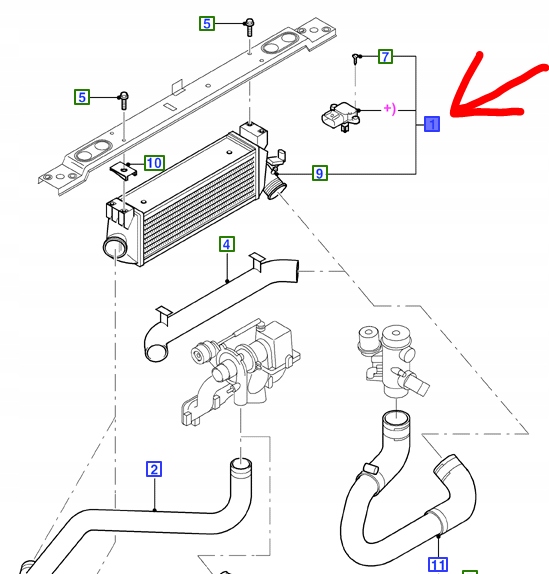 5
7
5
+)
1
10
9
4
2
11