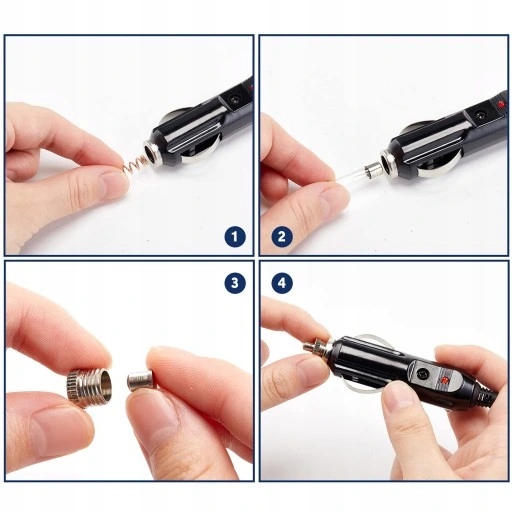 1

2

3

4