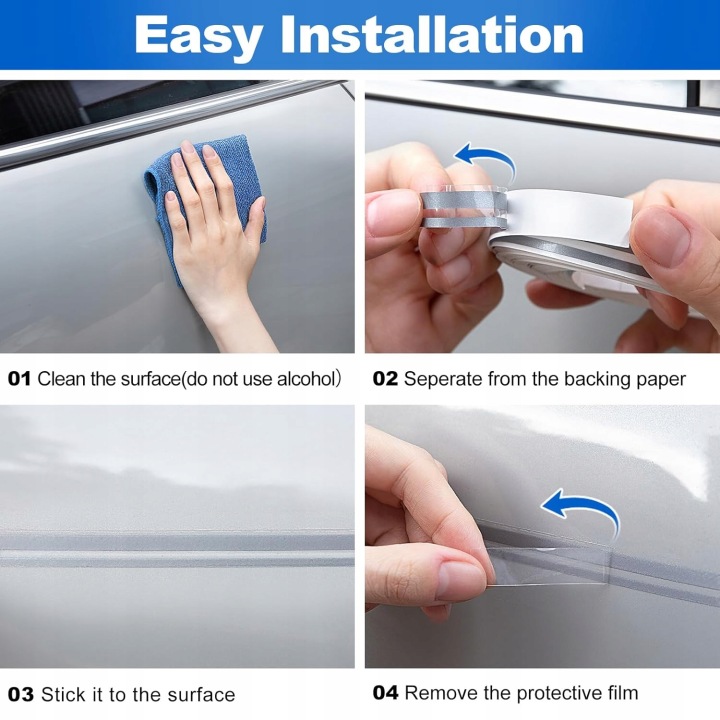 Easy Installation

01 Clean the surface(do not use alcohol)

02 Seperate from the backing paper

03 Stick it to the surface

04 Remove the protective film