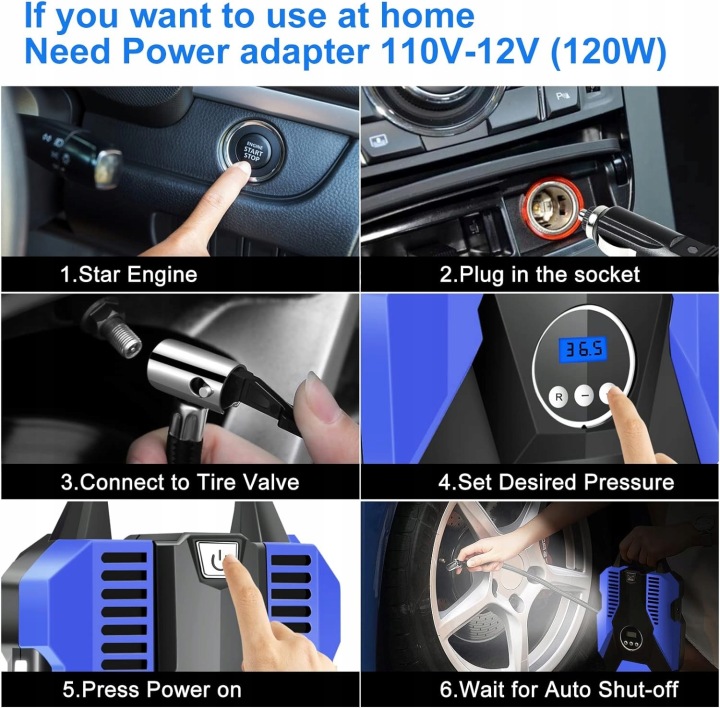 If you want to use at home
Need Power adapter 110V-12V (120W)

ENGINE START STOP

1.Star Engine

2.Plug in the socket

3.Connect to Tire Valve

36.5

R

4.Set Desired Pressure

5.Press Power on

6.Wait for Auto Shut-off