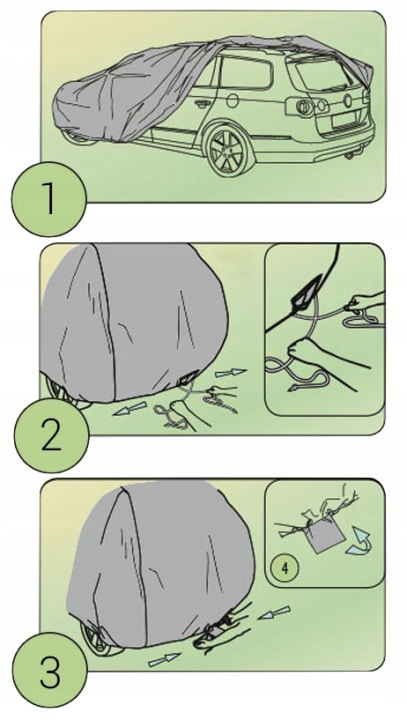 1

2

3

4