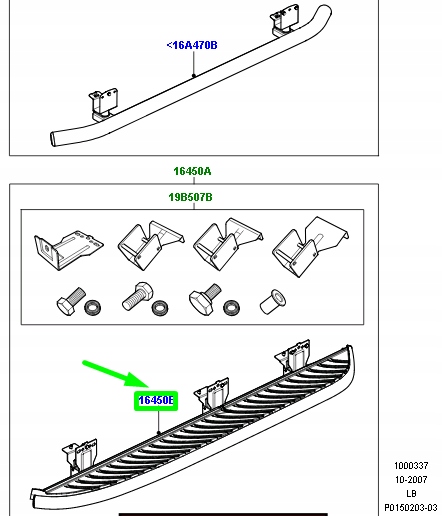 <16A470B

16450A

19B507B

16450E

1000337
10-2007
LB
P0150203-03