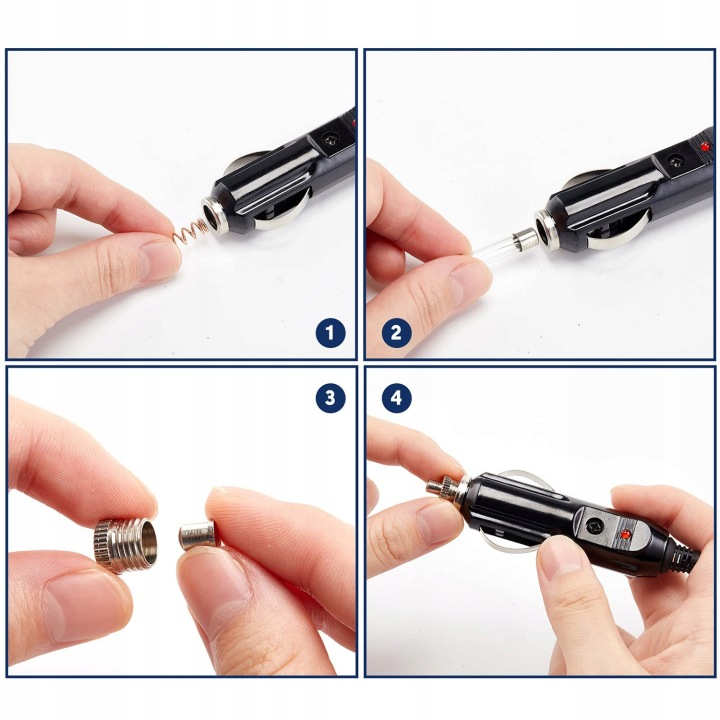 1

2

3

4