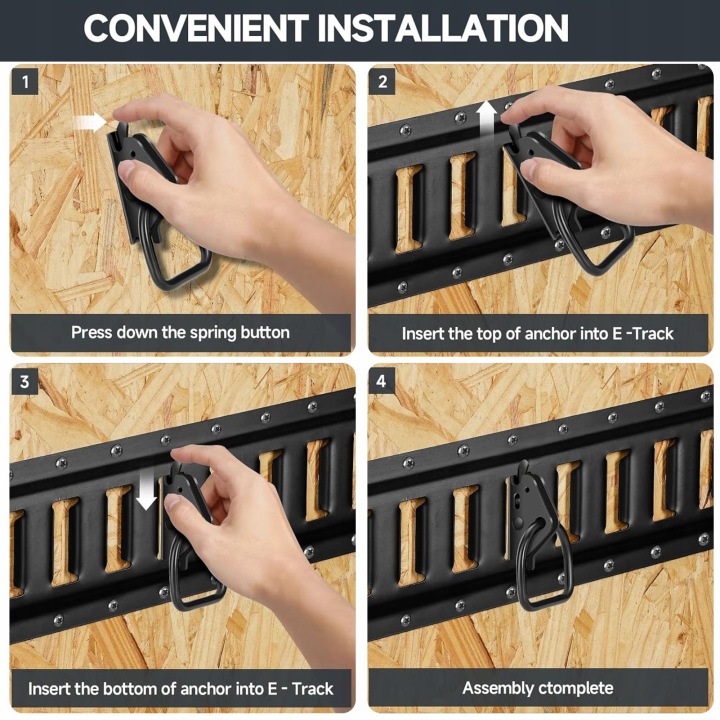 CONVENIENT INSTALLATION

1

Press down the spring button

2

Insert the top of anchor into E -Track

3

Insert the bottom of anchor into E - Track

4

Assembly ctomplete