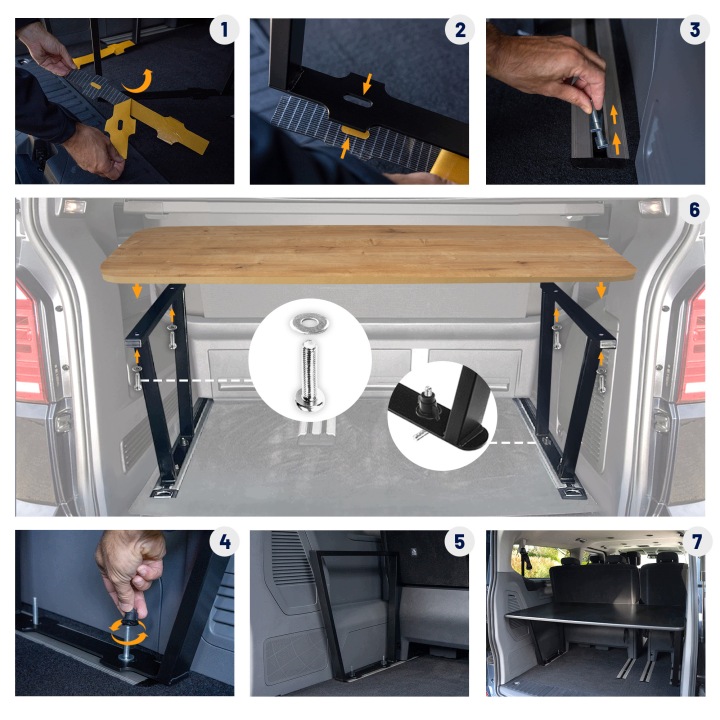 1

2

3

6

4

5

7