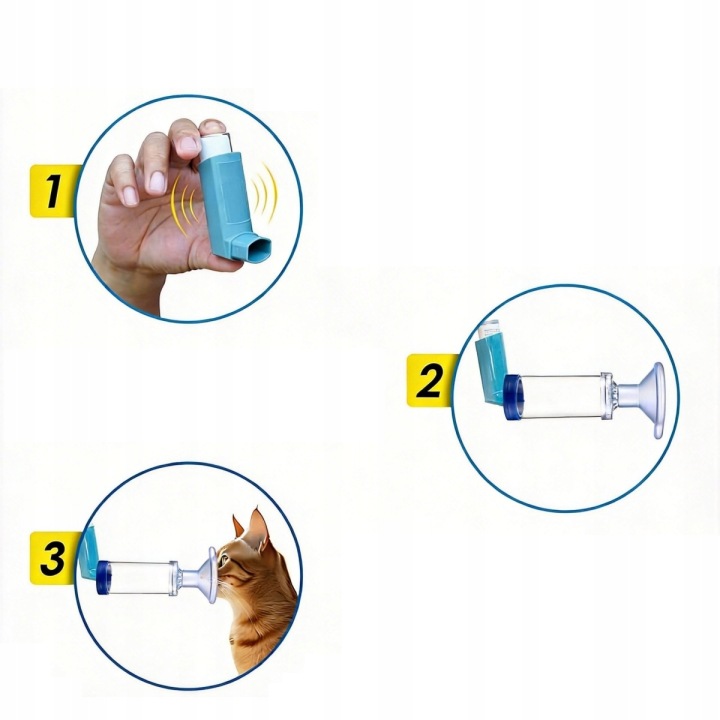 1

2

3