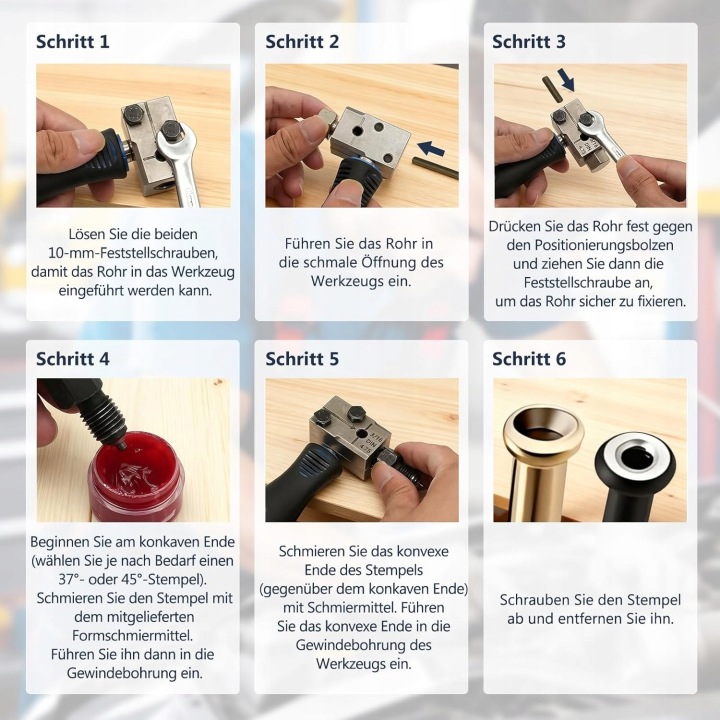 Schritt 1

Lösen Sie die beiden 10-mm-Feststellschrauben, damit das Rohr in das Werkzeug eingeführt werden kann.

Schritt 2

Führen Sie das Rohr in die schmale Öffnung des Werkzeugs ein.

Schritt 3

Drücken Sie das Rohr fest gegen den Positionierungsbolzen und ziehen Sie dann die Feststellschraube an, um das Rohr sicher zu fixieren.

Schritt 4

Beginnen Sie am konkaven Ende (wählen Sie je nach Bedarf einen 37°- oder 45°-Stempel). Schmieren Sie den Stempel mit dem mitgelieferten Formschmiermittel. Führen Sie ihn dann in die Gewindebohrung ein.

Schritt 5

Schmieren Sie das konvexe Ende des Stempels (gegenüber dem konkaven Ende) mit Schmiermittel. Führen Sie das konvexe Ende in die Gewindebohrung des Werkzeugs ein.

Schritt 6

Schrauben Sie den Stempel ab und entfernen Sie ihn.