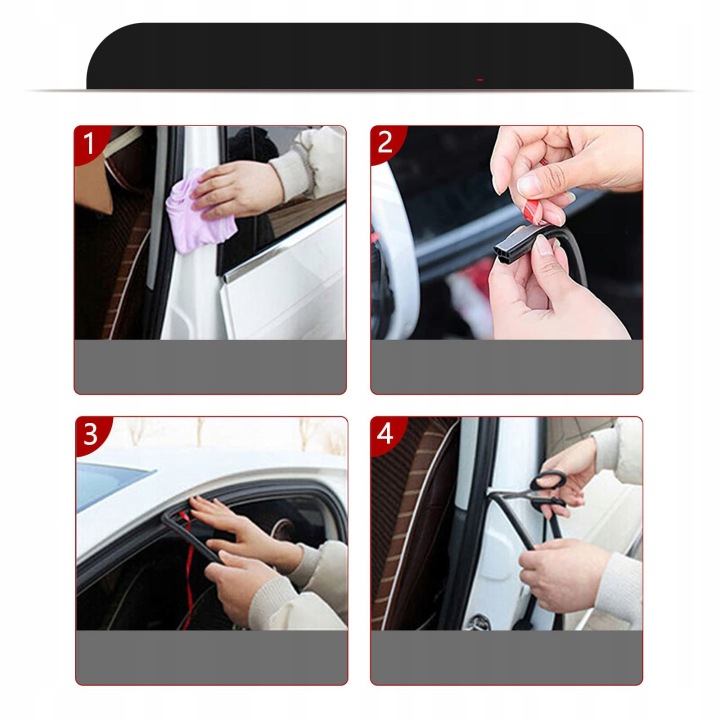 1

2

3

4