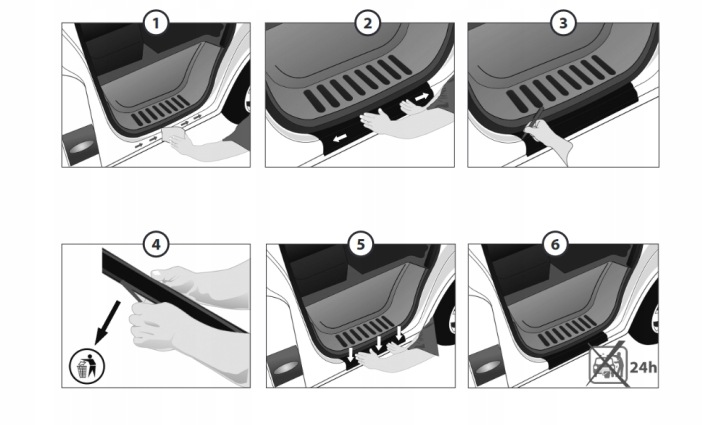 1

2

3

4

5

6

24h