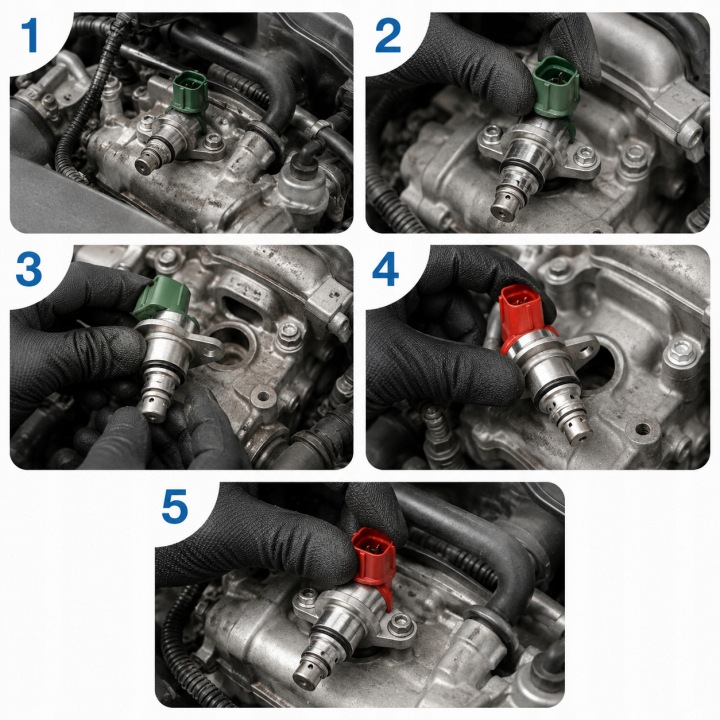 1

2

3

4

5