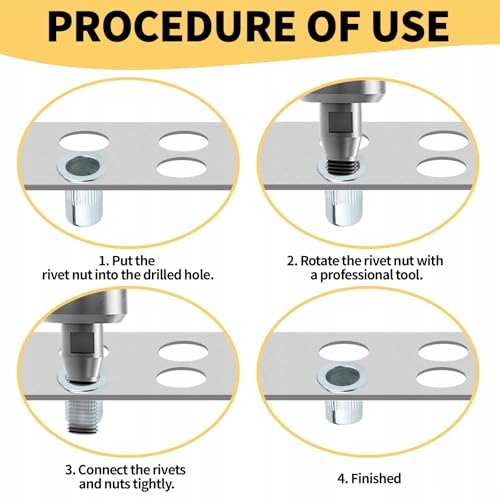 PROCEDURE OF USE

1. Put the rivet nut into the drilled hole.

2. Rotate the rivet nut with a professional tool.

3. Connect the rivets and nuts tightly.

4. Finished