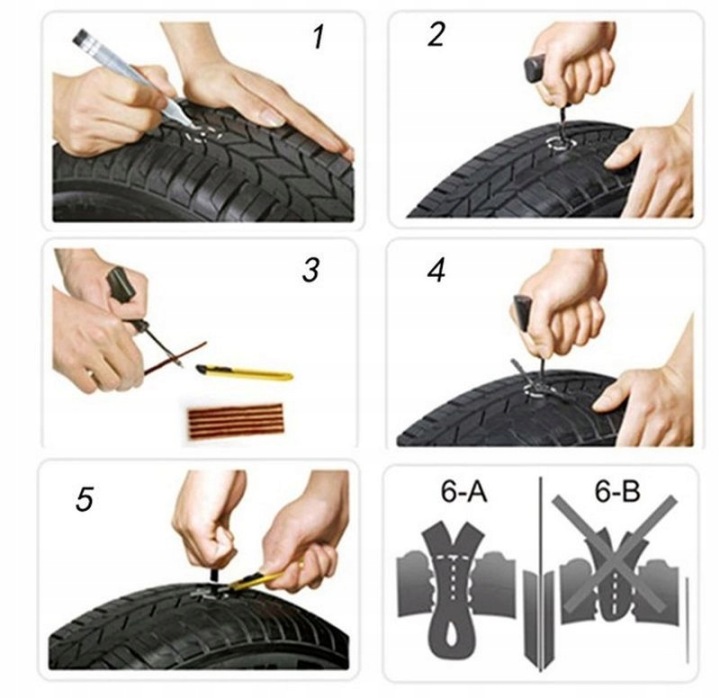 1
2
3
4
5
6-A
6-B