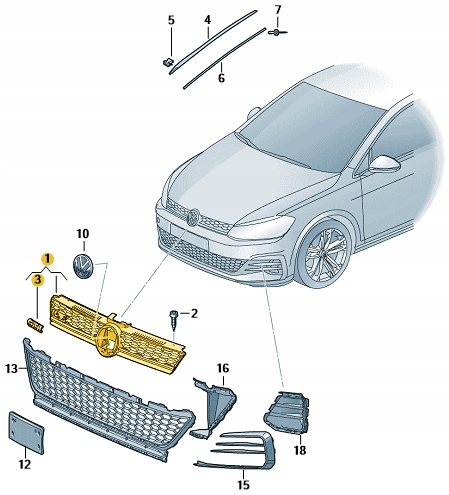 5
4
7
6
10
1
3
2
13
16
12
18
15