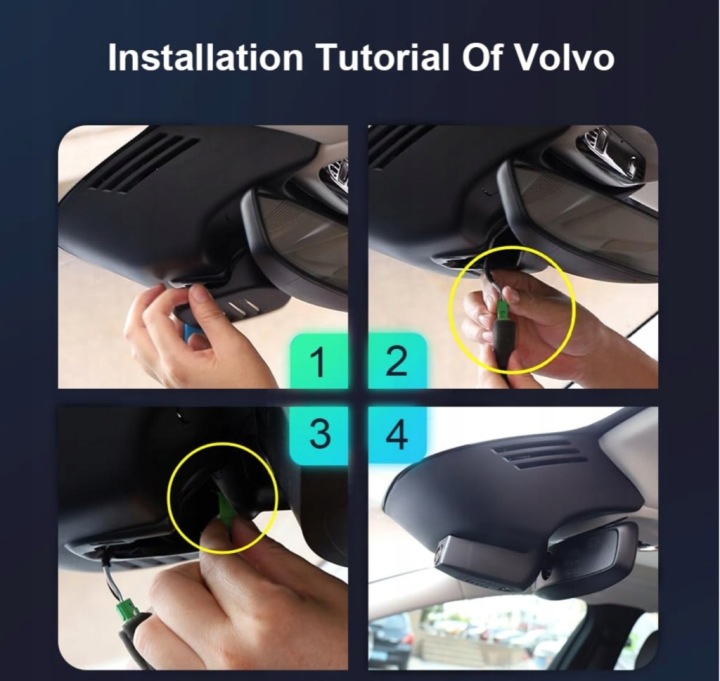 Installation Tutorial Of Volvo

1

2

3

4