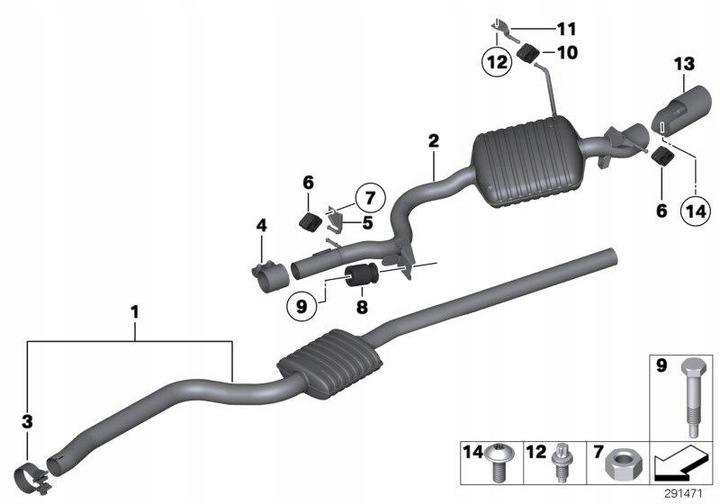 11
12
10
13
2
6
7
5
6
14
4
9
8
1
3
9
14
12
7
291471