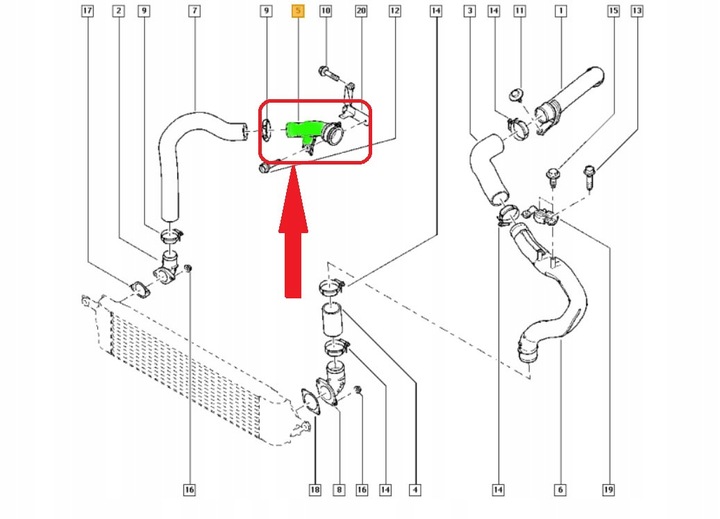 17
2
9
7
9
5
10
20
12
14
3
14
11
1
15
13
16
18
8
16
14
4
14
6
19