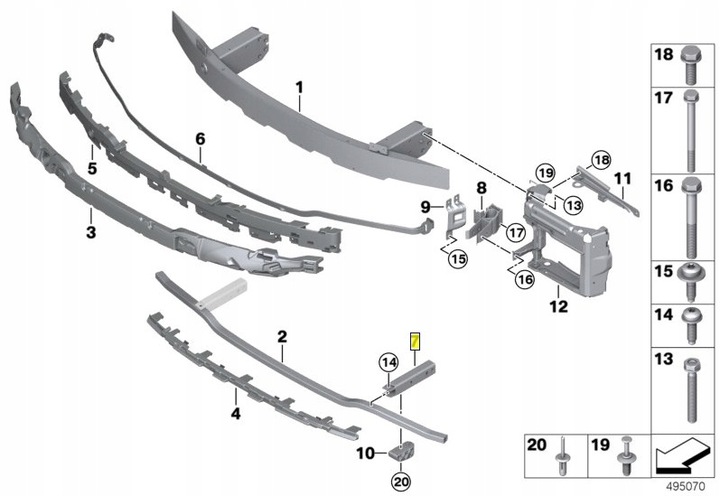 1
6
5
3
9
8
19
18
11
13
17
15
16
12
2
7
14
4
10
20
18
17
16
15
14
13
20
19
495070