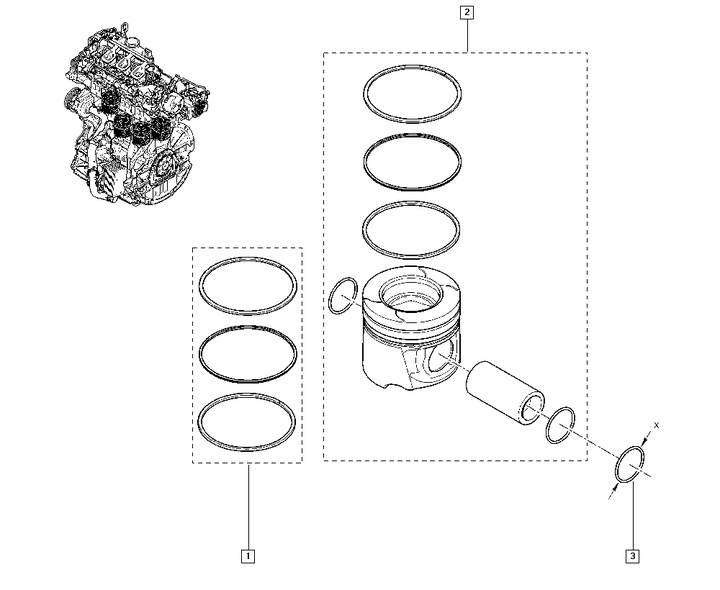 2

X

1

3