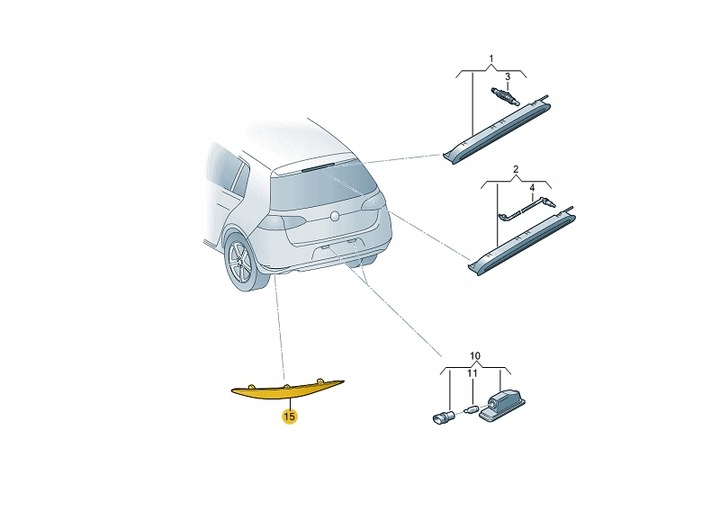 1
3
2
4
10
11
15