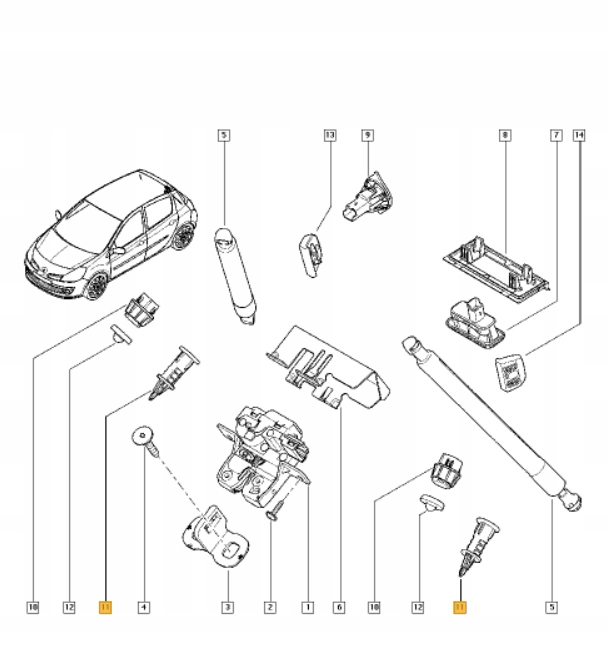 5
13
9
8
7
14
10
12
11
4
3
2
1
6
10
12
11
5