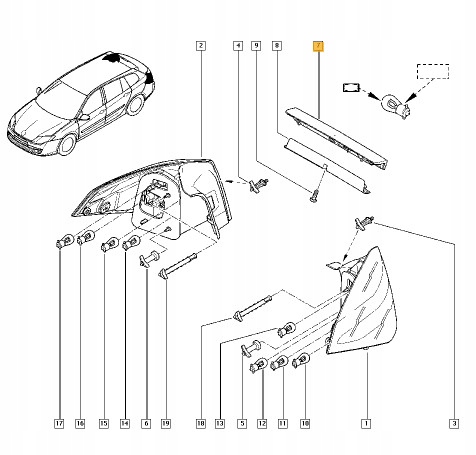 2
4
9
8
7
17
16
15
14
6
19
18
13
5
12
11
10
1
3