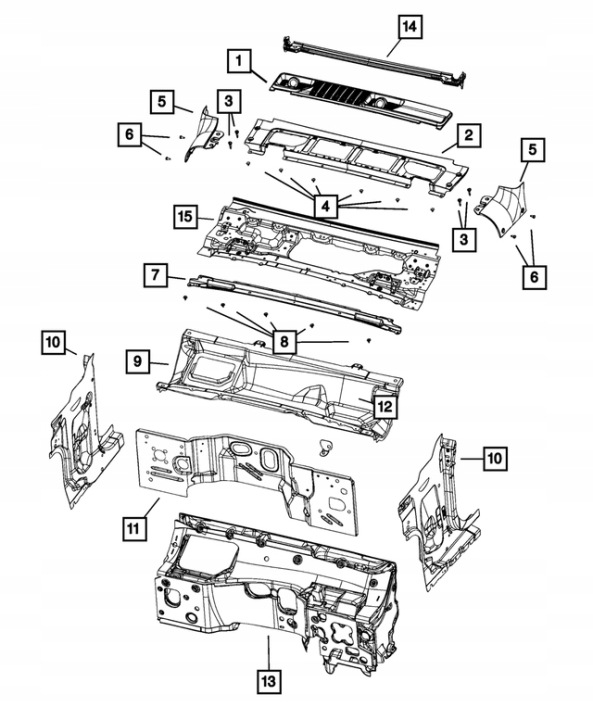 14
1
5
3
6
2
5
4
15
3
6
7
8
10
9
12
10
11
13