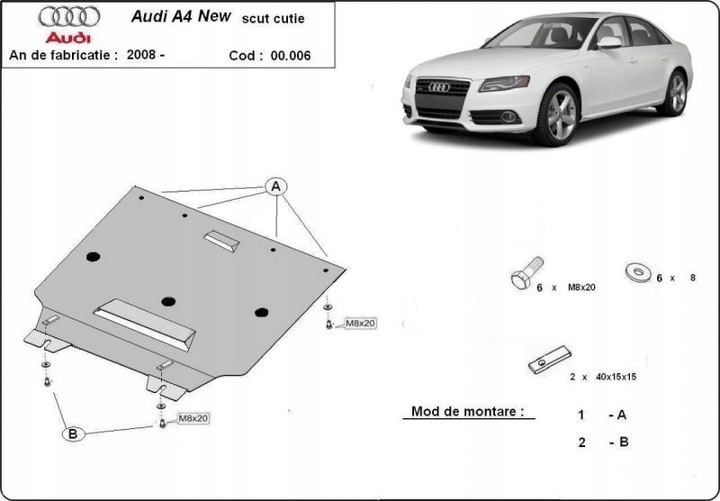 Audi

Audi A4 New scut cutie

An de fabricatie : 2008 -

Cod : 00.006

A

M8x20

M8x20

B

6 x M8x20

6 x 8

2 x 40x15x15

Mod de montare :

1 - A

2 - B