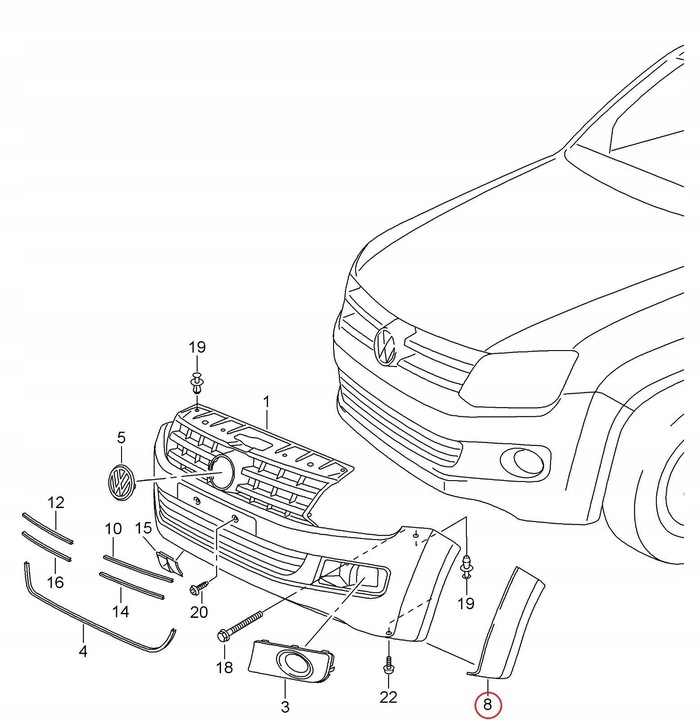 19
1
5
12
10
15
16
14
20
19
4
18
3
22
8