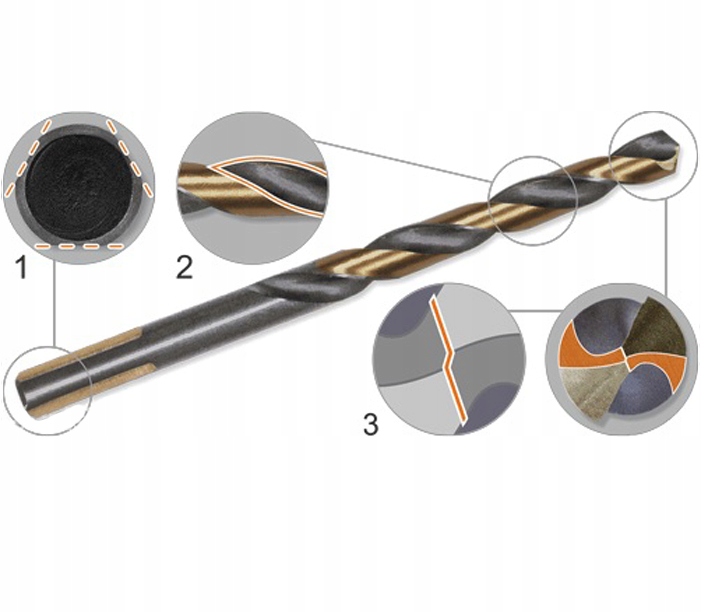 1

2

3