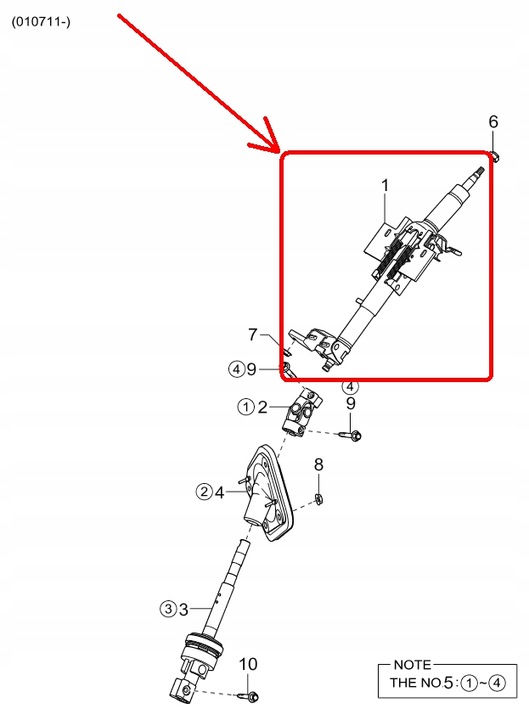 (010711-)

6

1

7

④9

④

9

①2

8

②4

③3

10

NOTE
THE NO.5:①~④