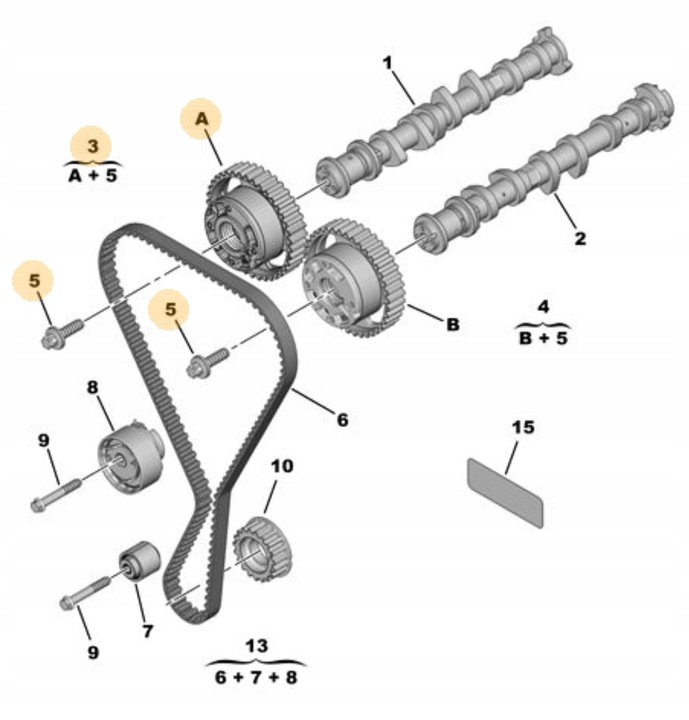 1

A

3
A + 5

2

5

5

B

4
B + 5

8

6

9

15

10

7

9

13
6 + 7 + 8