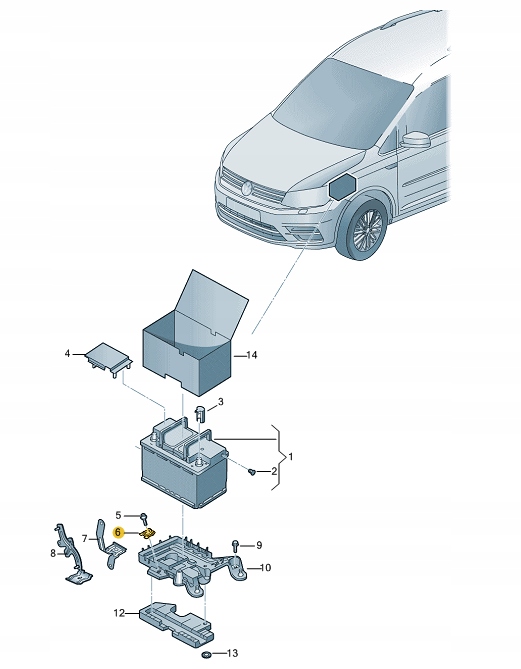 4
14
3
1
2
5
6
7
9
8
10
12
13