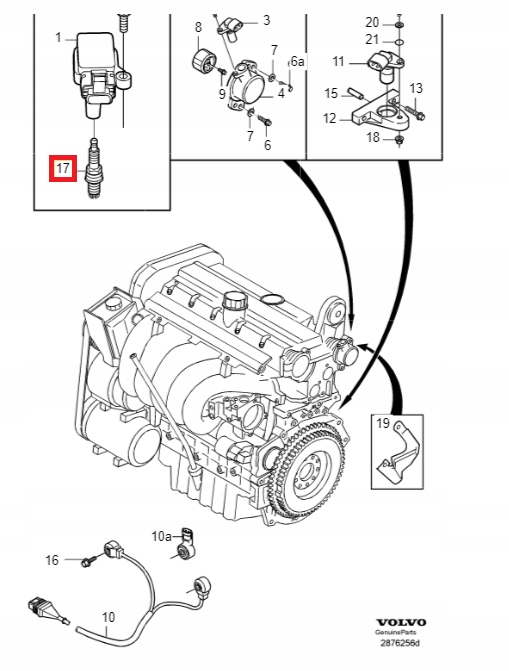 1
17
8
3
7
6a
9
4
7
6
20
21
11
15
13
12
18
19
10a
16
10
VOLVO
GenuineParts
2876256d