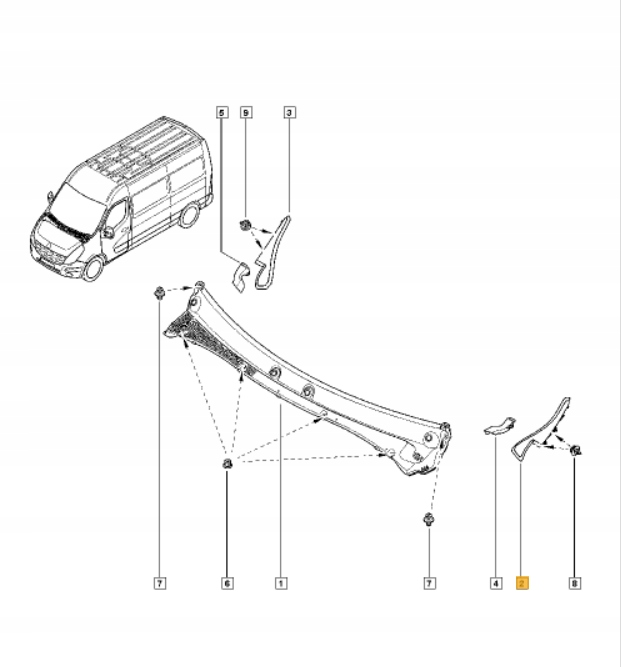 5
9
3
7
6
1
7
4
2
8